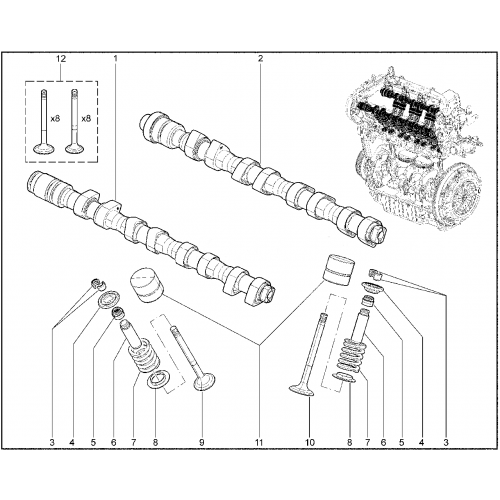 12
1
2
x8
x8
3
4
5
6
7
8
9
11
10
8
7
6
5
4
3